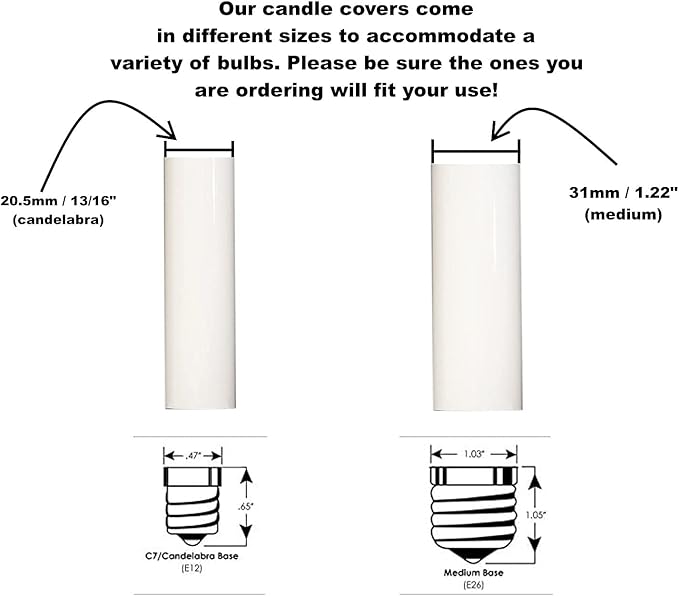 Our candle covers come in different sizes to accommodate a variety of bulbs. Please be sure the ones you are ordering will fit your use!

20.5mm / 13/16"
(candelabra)

31mm / 1.22"
(medium)

.47"

.65"

C7/Candelabra Base
(E12)

1.03"

1.05"

Medium Base
(E26)